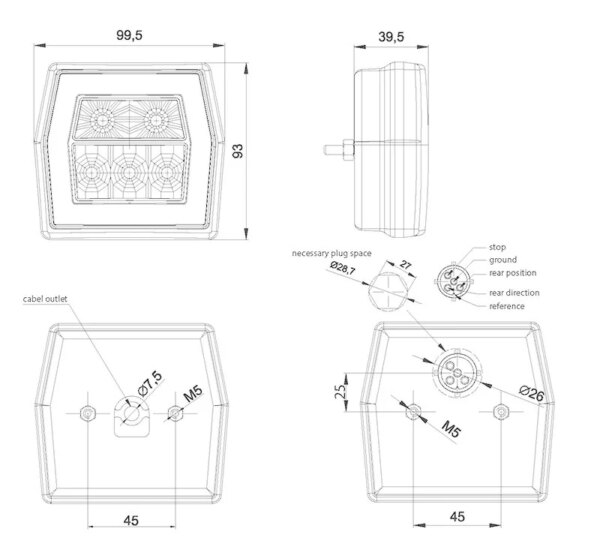 99,5

93

39,5

necessary plug space

Ø28,7

27

stop
ground
rear position
rear direction
reference

cabel outlet

Ø7,5

M5

45

25

Ø26

M5

45