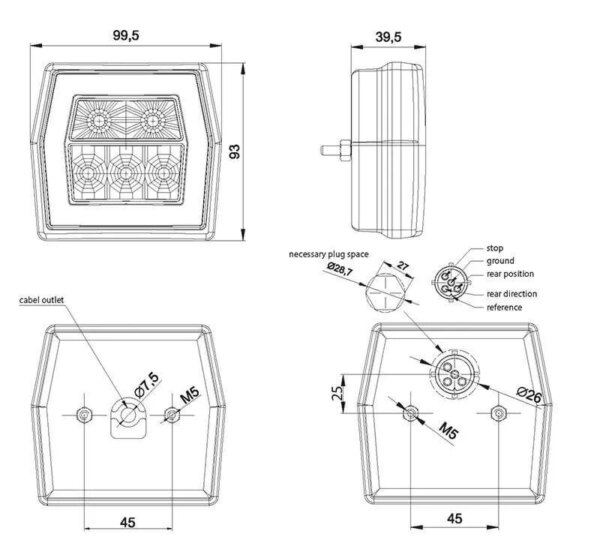 99,5

93

39,5

necessary plug space

Ø28,7

27

stop
ground
rear position
rear direction
reference

cabel outlet

Ø7,5

M5

45

25

Ø26

M5

45